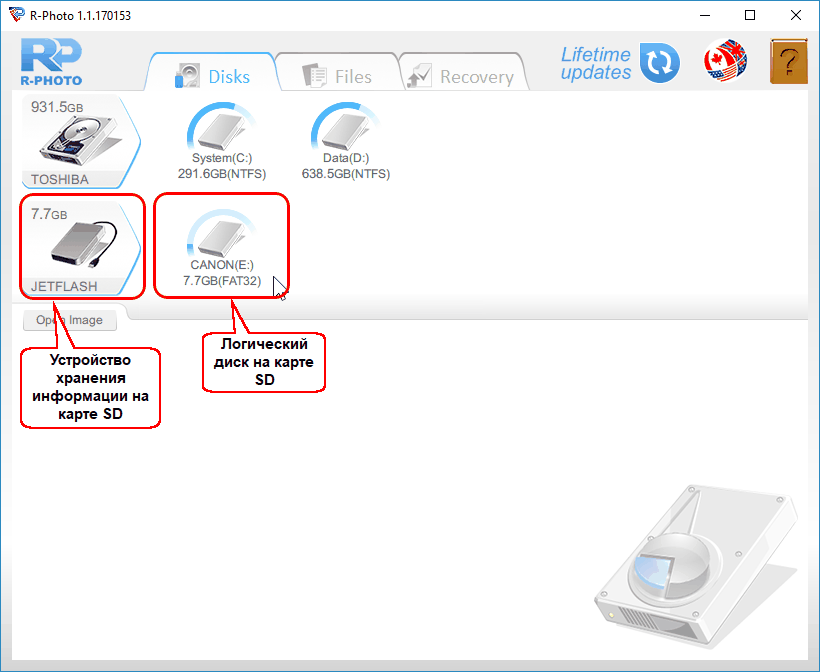 R-Photo 1.1.170153

RP
R-PHOTO

Disks
Files
Recovery

Lifetime updates

?

931.5GB
TOSHIBA

System(C:)
291.6GB(NTFS)

Data(D:)
638.5GB(NTFS)

7.7GB
JETFLASH

CANON(E:)
7.7GB(FAT32)

Open Image

Устройство хранения информации на карте SD

Логический диск на карте SD